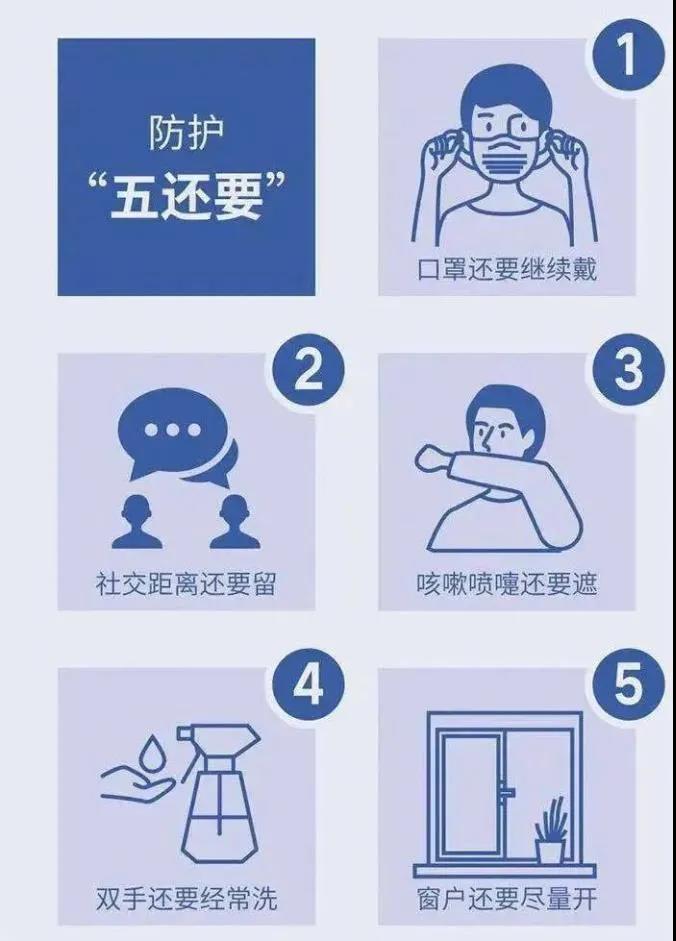 防护
“五还要”

1
口罩还要继续戴

2
社交距离还要留

3
咳嗽喷嚏还要遮

4
双手还要经常洗

5
窗户还要尽量开